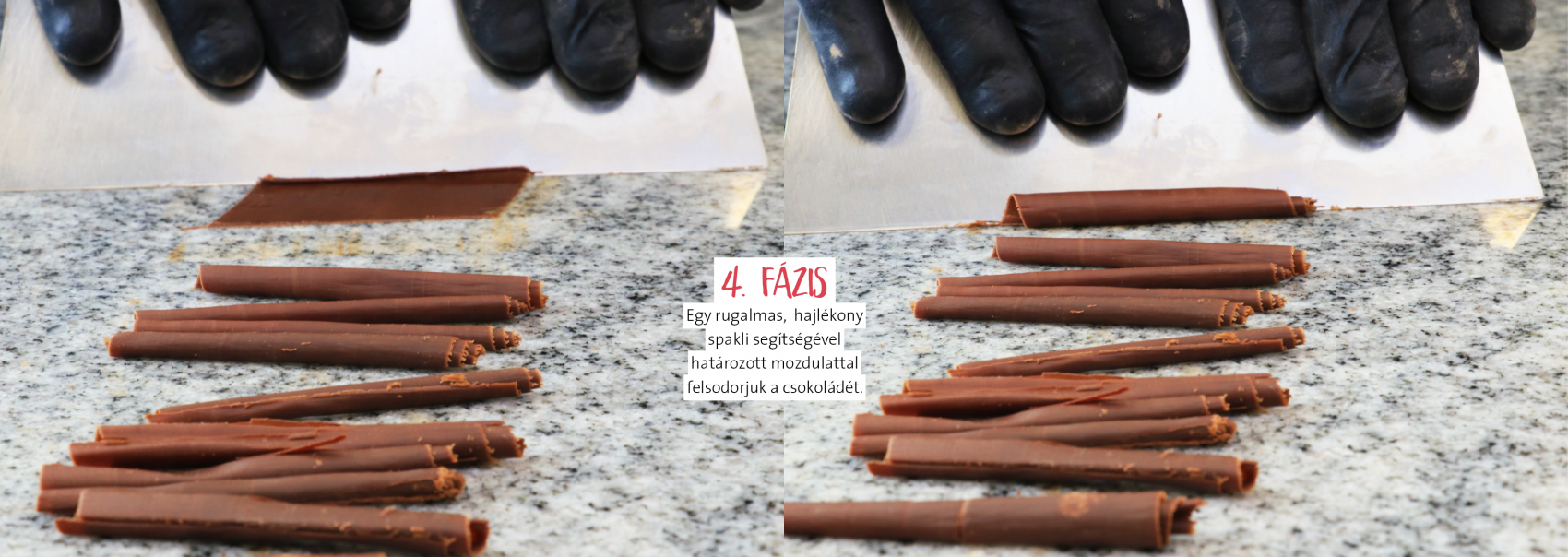 4. FÁZIS

Egy rugalmas, hajlékony spakli segítségével határozott mozdulattal felsodorjuk a csokoládét.